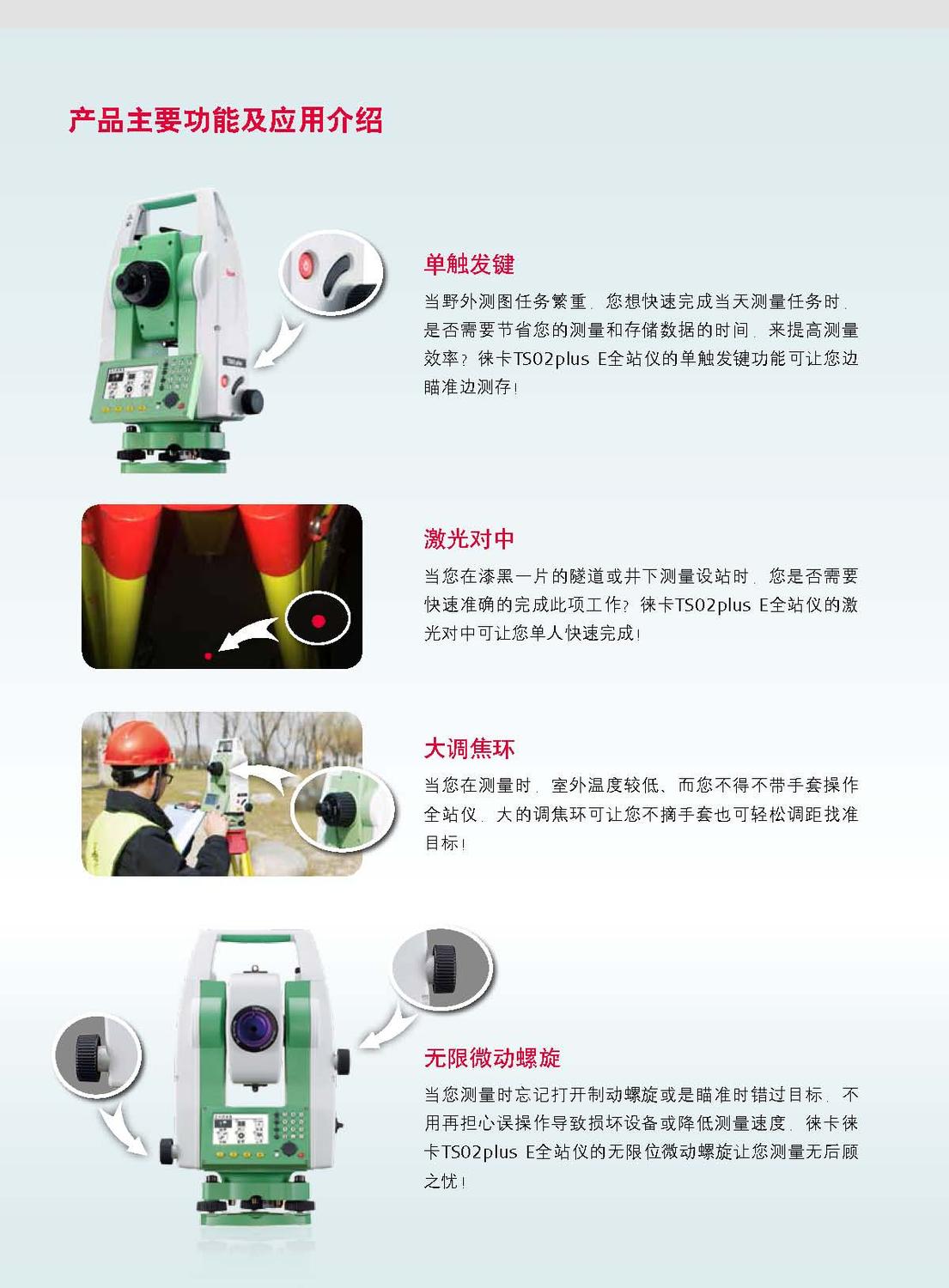 产品主要功能及应用介绍

单触发键

当野外测图任务繁重，您想快速完成当天测量任务时，是否需要节省您的测量和存储数据的时间，来提高测量效率？徕卡TS02plus E全站仪的单触发键功能可让您边瞄准边测存！

激光对中

当您在漆黑一片的隧道或井下测量设站时，您是否需要快速准确的完成此项工作？徕卡TS02plus E全站仪的激光对中可让您单人快速完成！

大调焦环

当您在测量时，室外温度较低、而您不得不带手套操作全站仪，大的调焦环可让您不摘手套也可轻松调距找准目标！

无限微动螺旋

当您测量时忘记打开制动螺旋或是瞄准时错过目标，不用再担心误操作导致损坏设备或降低测量速度，徕卡徕卡TS02plus E全站仪的无限位微动螺旋让您测量无后顾之忧！